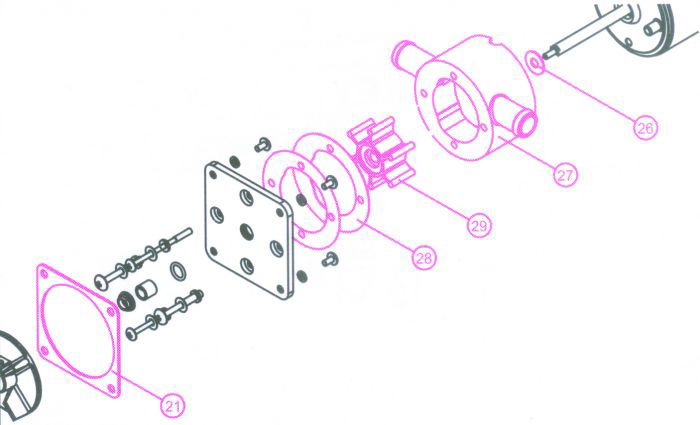 26
27
29
28
21